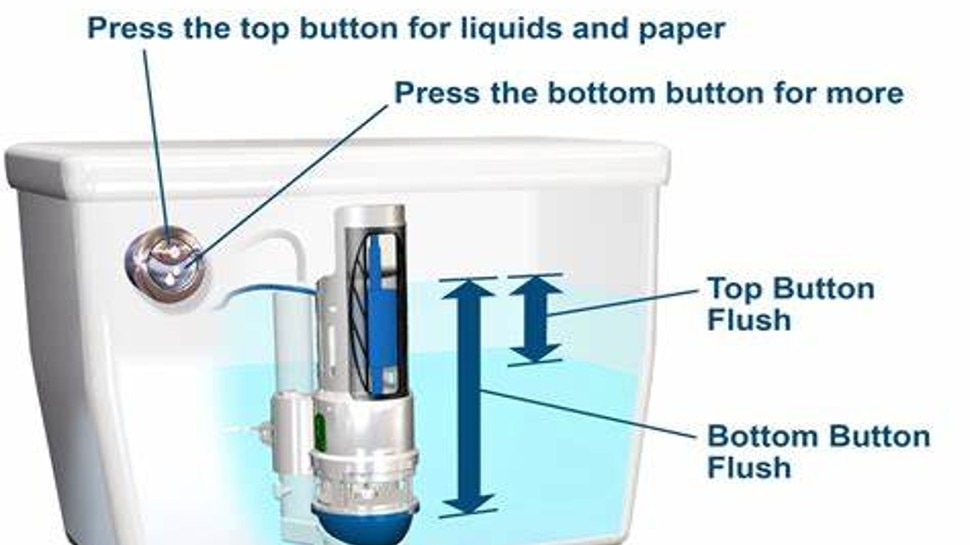 Press the top button for liquids and paper

Press the bottom button for more

Top Button Flush

Bottom Button Flush